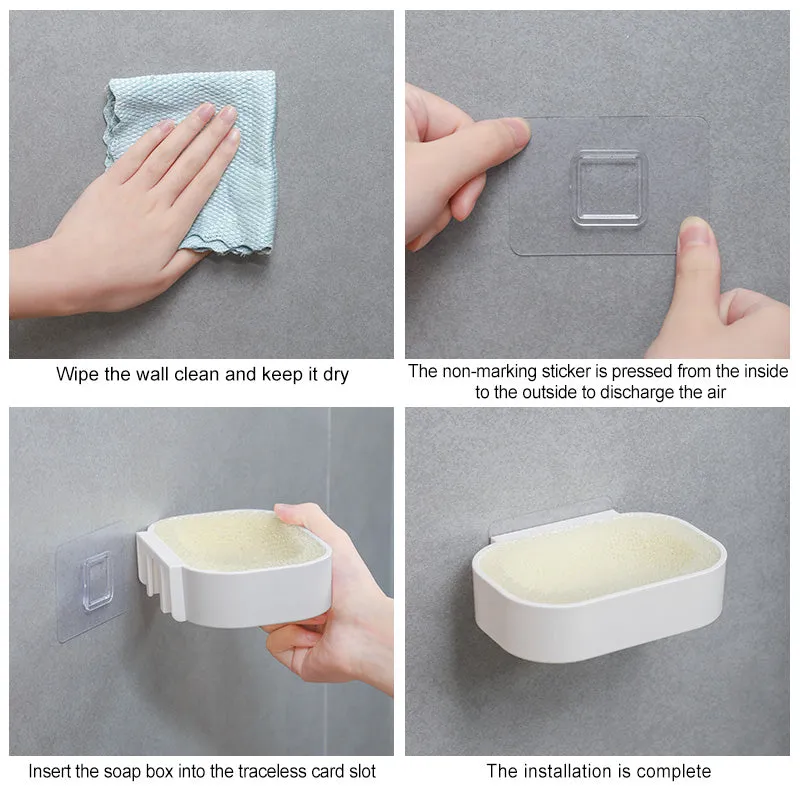 Wipe the wall clean and keep it dry

The non-marking sticker is pressed from the inside to the outside to discharge the air

Insert the soap box into the traceless card slot

The installation is complete