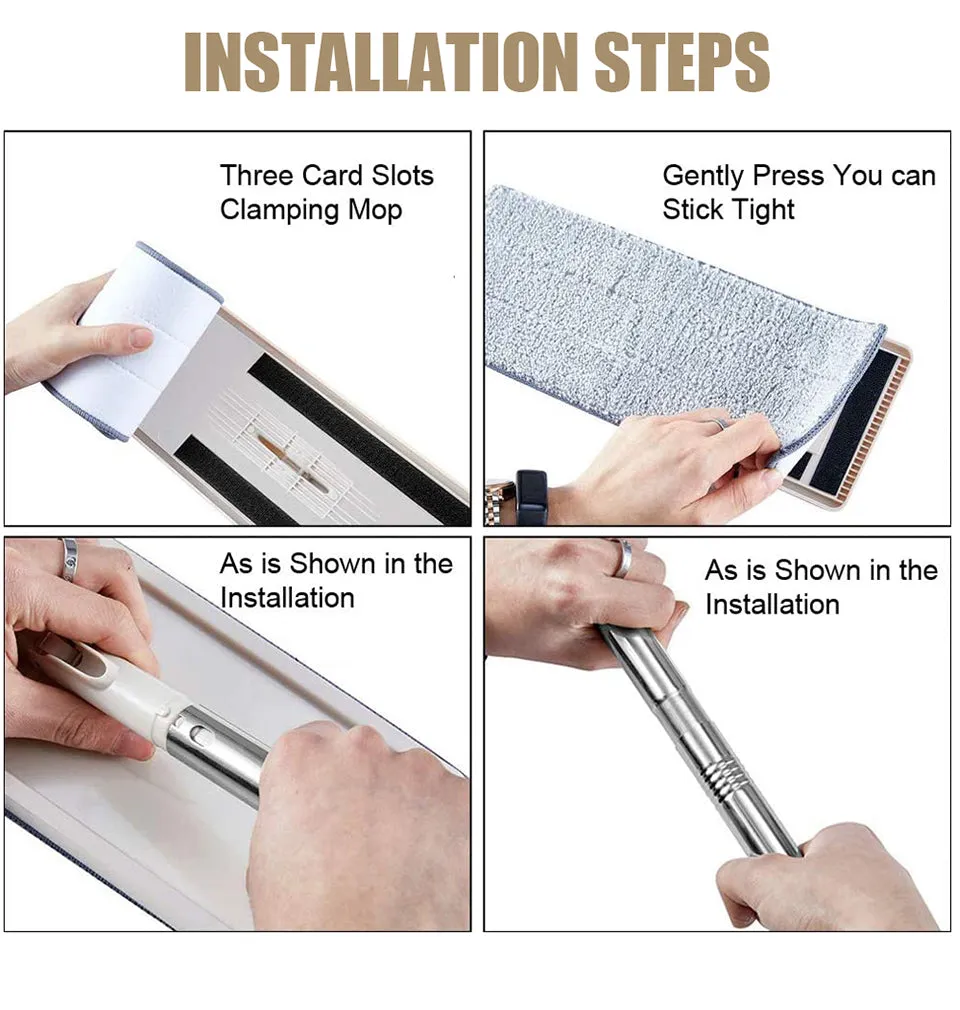 INSTALLATION STEPS

Three Card Slots Clamping Mop

Gently Press You can Stick Tight

As is Shown in the Installation

As is Shown in the Installation